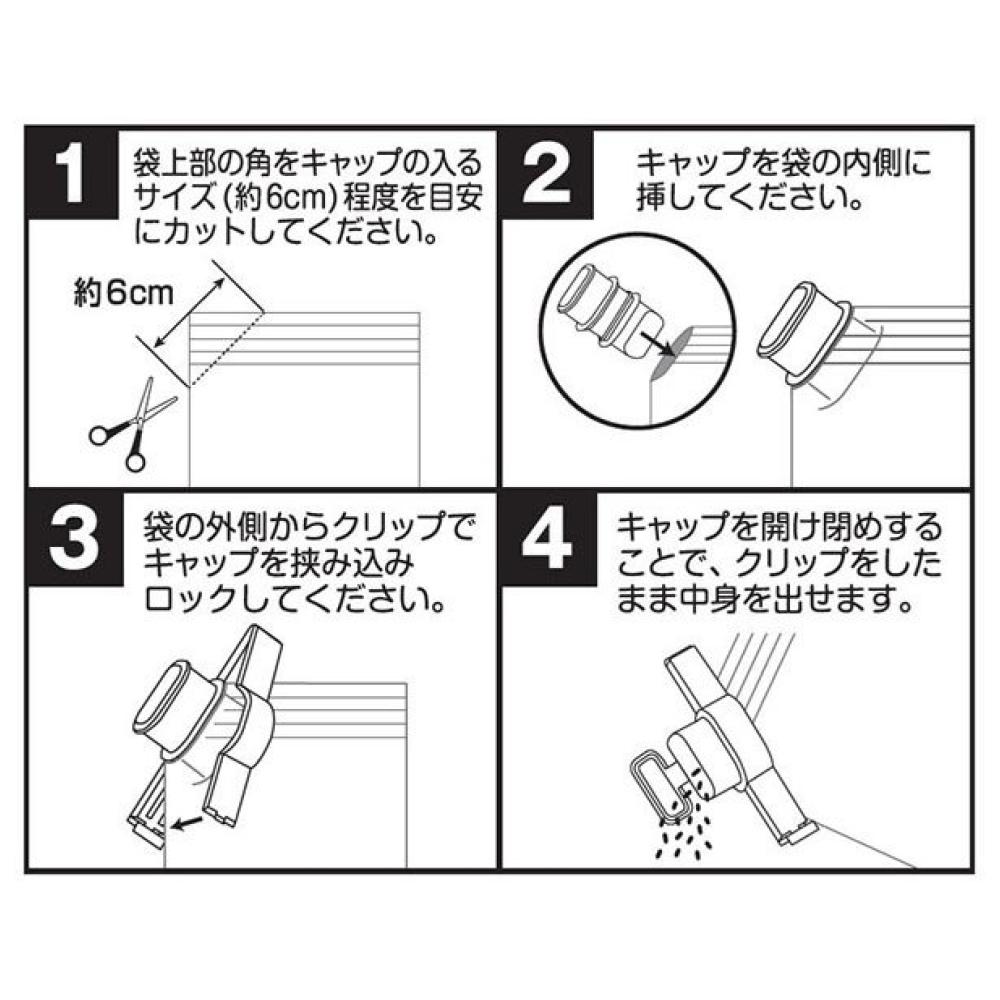 1
袋上部の角をキャップの入るサイズ(約6cm)程度を目安にカットしてください。

約6cm

2
キャップを袋の内側に挿してください。

3
袋の外側からクリップでキャップを挟み込みロックしてください。

4
キャップを開け閉めすることで、クリップをしたまま中身を出せます。