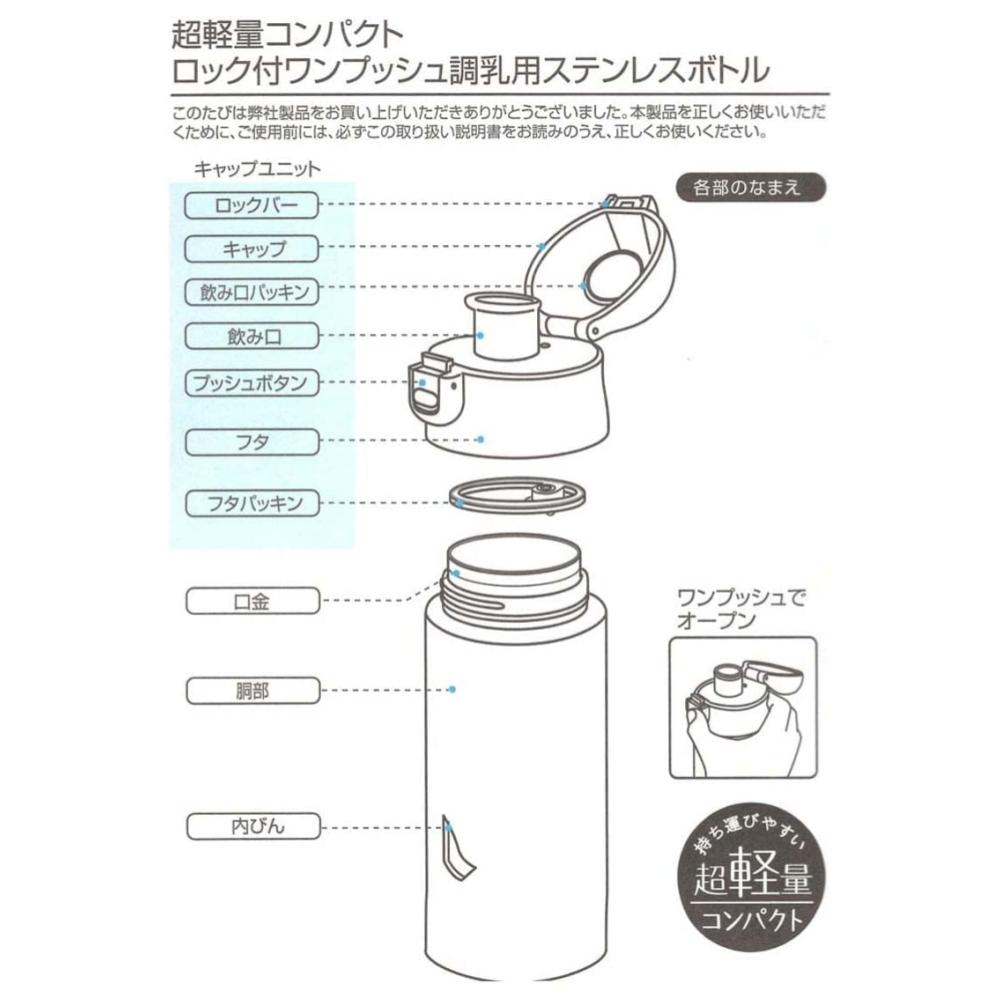 超軽量コンパクト
ロック付ワンプッシュ調乳用ステンレスボトル

このたびは弊社製品をお買い上げいただきありがとうございました。本製品を正しくお使いいただくために、ご使用前には、必ずこの取り扱い説明書をお読みのうえ、正しくお使いください。

キャップユニット

各部のなまえ

ロックバー

キャップ

飲み口パッキン

飲み口

プッシュボタン

フタ

フタパッキン

口金

胴部

内びん

ワンプッシュでオープン

持ち運びやすい
超軽量
コンパクト