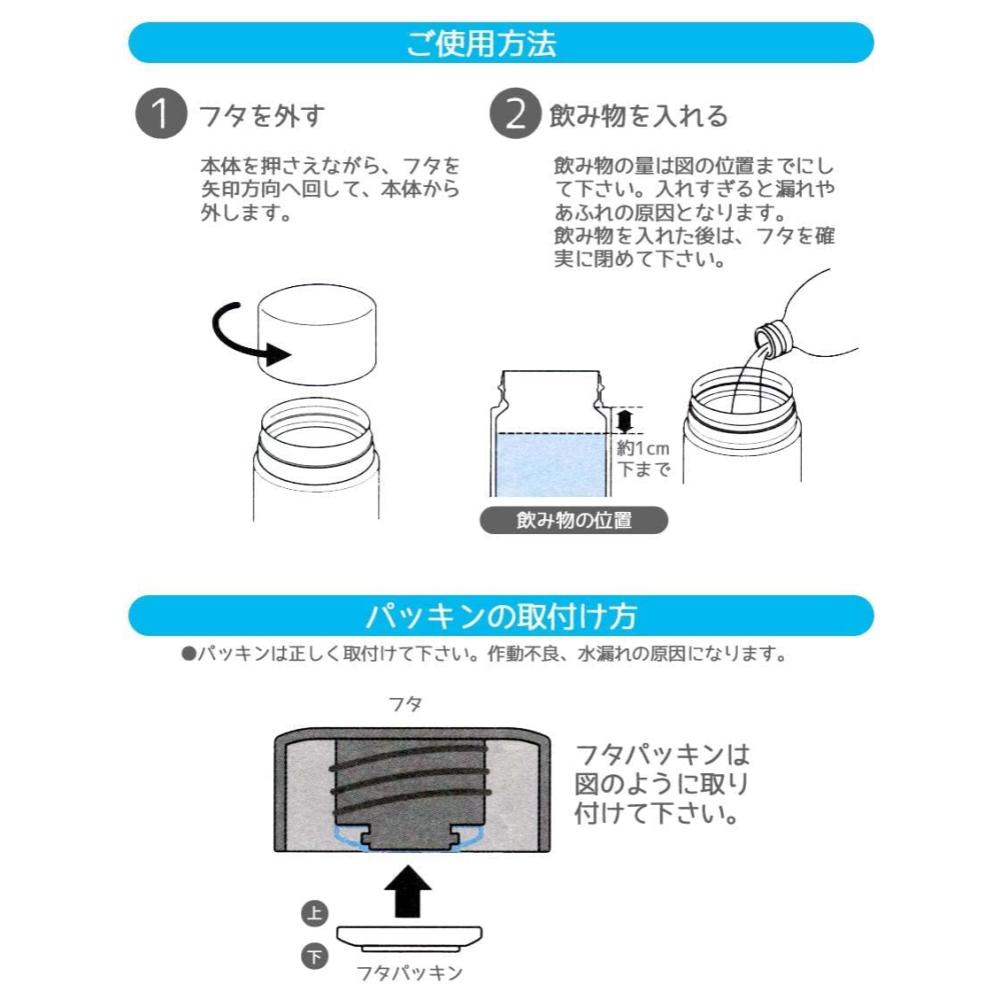 ご使用方法

1 フタを外す

本体を押さえながら、フタを矢印方向へ回して、本体から外します。

2 飲み物を入れる

飲み物の量は図の位置までにして下さい。入れすぎると漏れやあふれの原因となります。
飲み物を入れた後は、フタを確実に閉めて下さい。

約1cm下まで

飲み物の位置

パッキンの取付け方

●パッキンは正しく取付けて下さい。作動不良、水漏れの原因になります。

フタ

フタパッキンは図のように取り付けて下さい。

上
下
フタパッキン