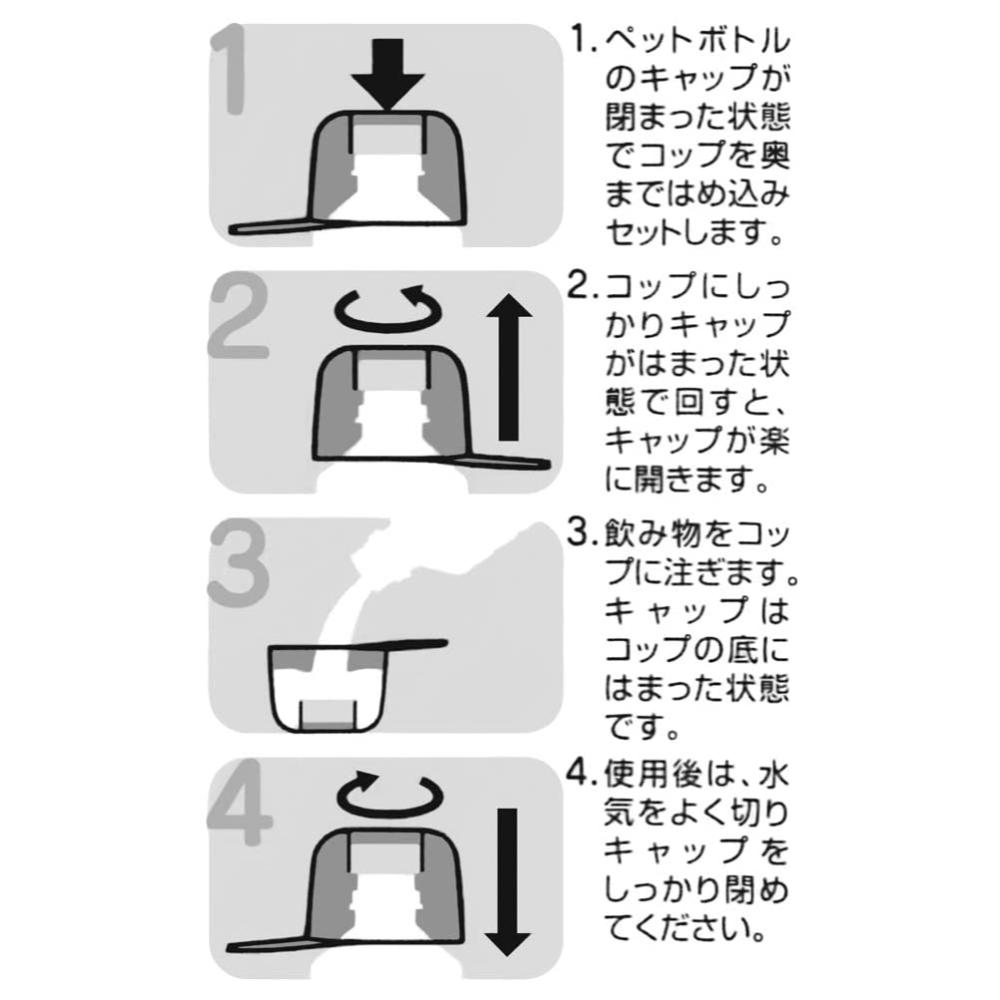 1

1. ペットボトルのキャップが閉まった状態でコップを奥まではめ込みセットします。

2

2. コップにしっかりキャップがはまった状態で回すと、キャップが楽に開きます。

3

3. 飲み物をコップに注ぎます。キャップはコップの底にはまった状態です。

4

4. 使用後は、水気をよく切りキャップをしっかり閉めてください。