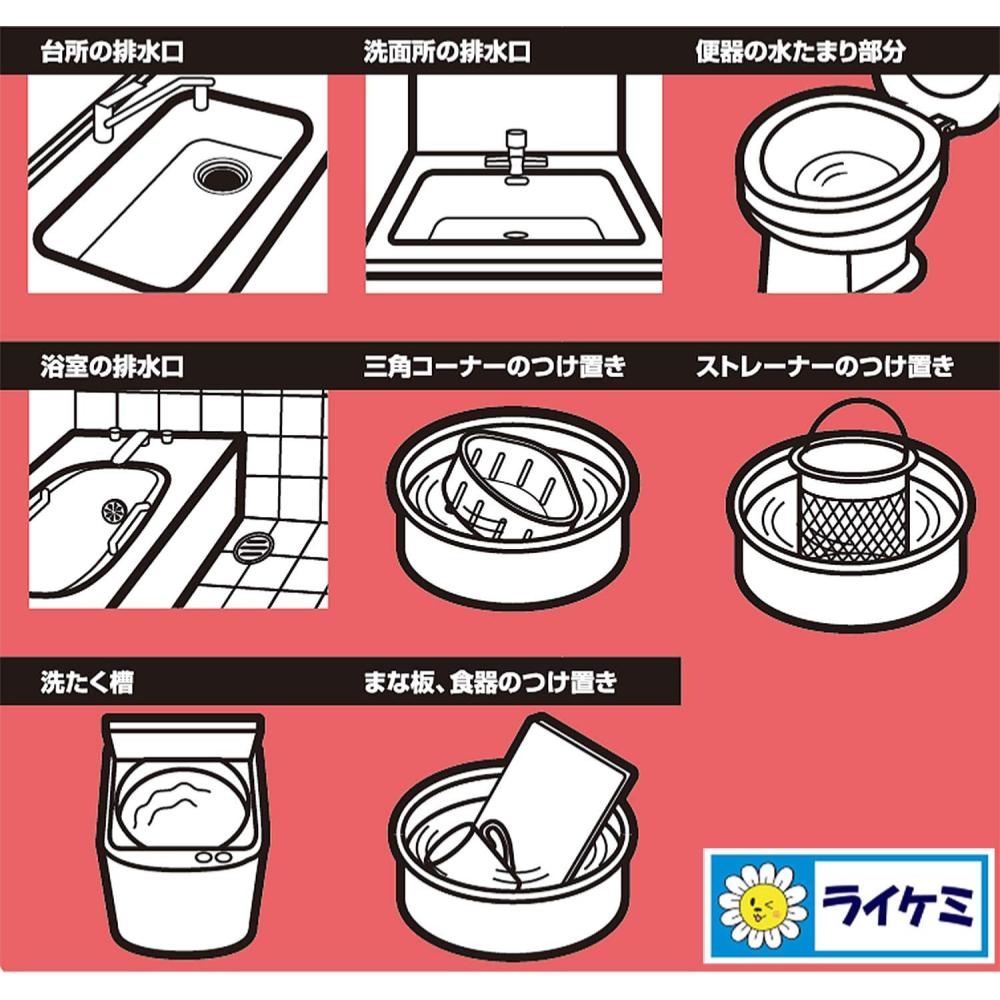 台所の排水口

洗面所の排水口

便器の水たまり部分

浴室の排水口

三角コーナーのつけ置き

ストレーナーのつけ置き

洗たく槽

まな板、食器のつけ置き

ライケミ