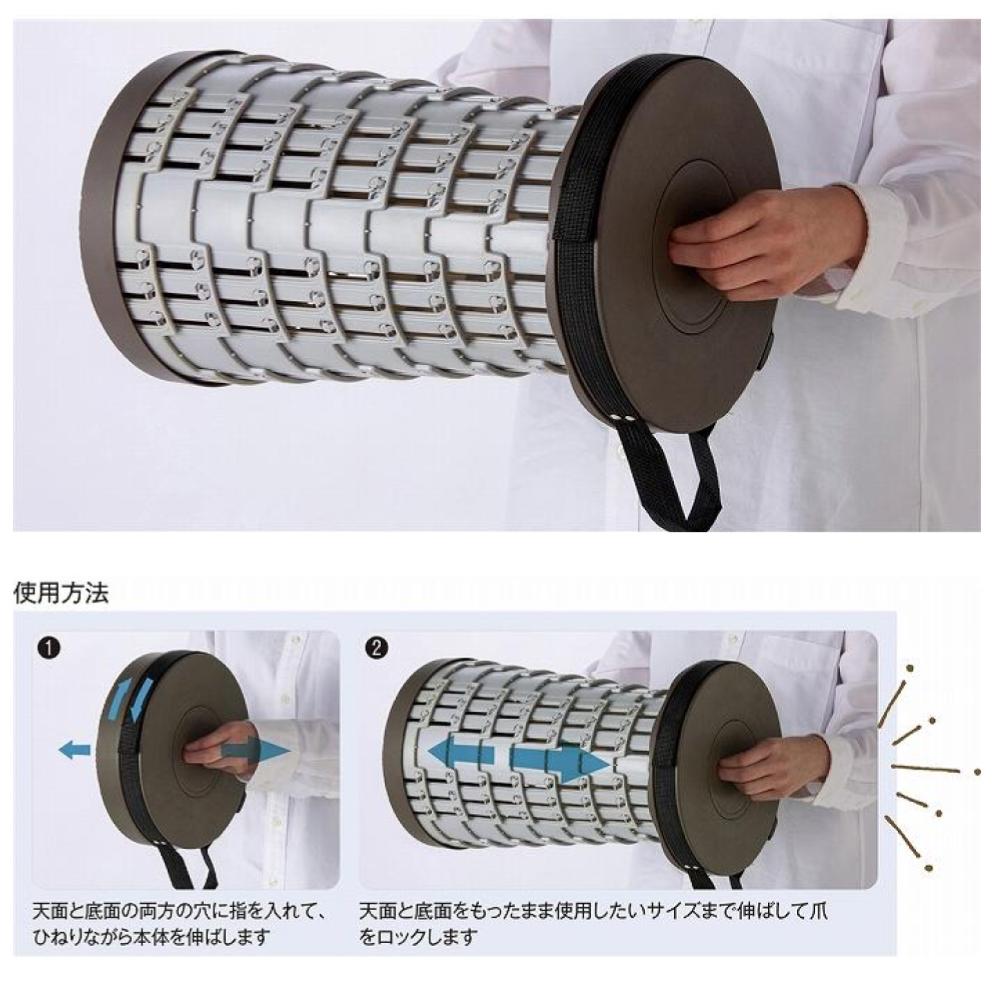 使用方法

❶

天面と底面の両方の穴に指を入れて、ひねりながら本体を伸ばします

❷

天面と底面をもったまま使用したいサイズまで伸ばして爪をロックします