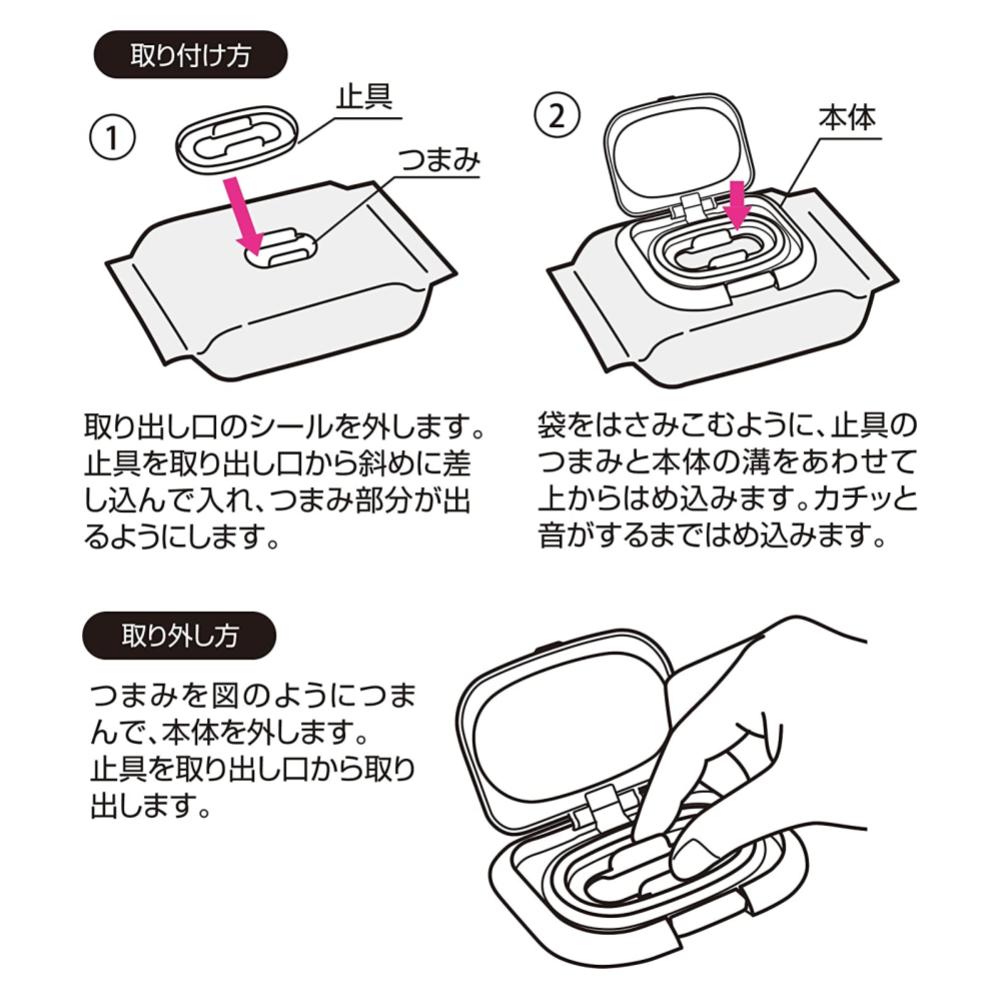 取り付け方

①

止具

つまみ

取り出し口のシールを外します。止具を取り出し口から斜めに差し込んで入れ、つまみ部分が出るようにします。

②

本体

袋をはさみこむように、止具のつまみと本体の溝をあわせて上からはめ込みます。カチッと音がするまではめ込みます。

取り外し方

つまみを図のようにつまんで、本体を外します。
止具を取り出し口から取り出します。