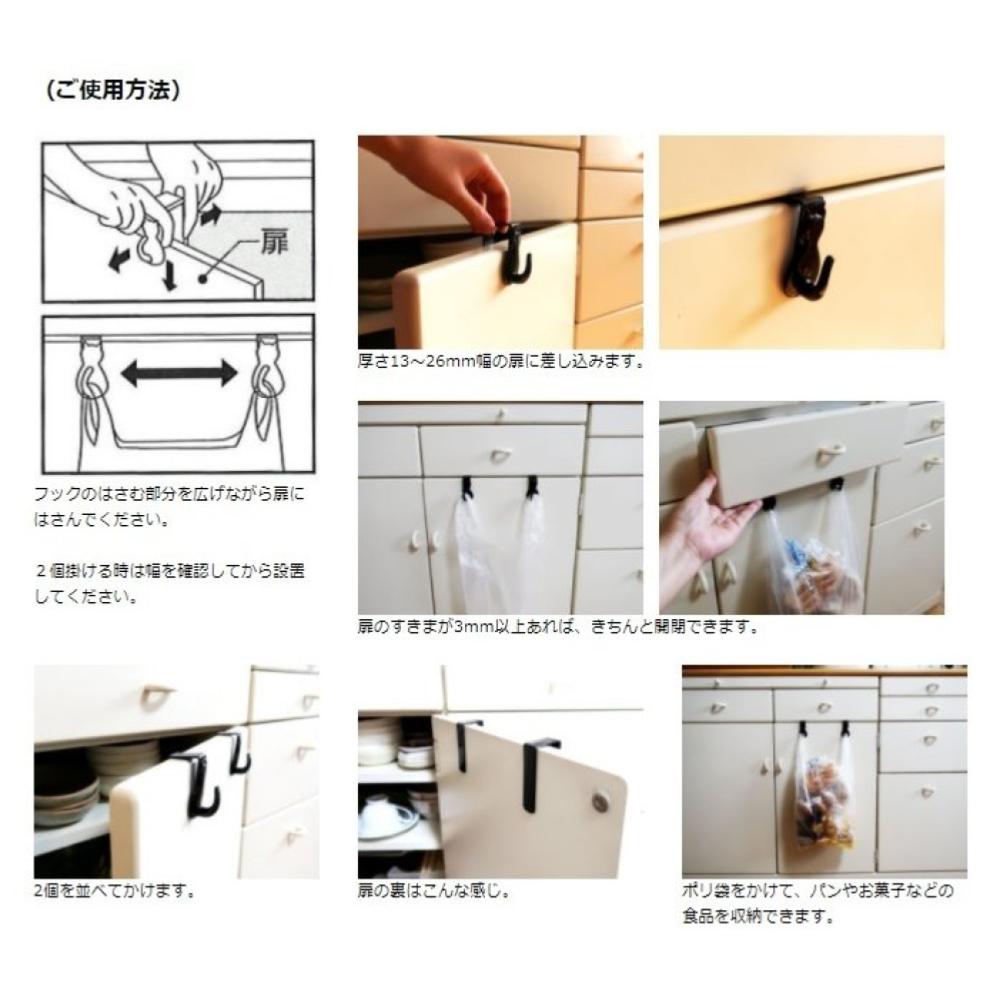 (ご使用方法)

扉

フックのはさむ部分を広げながら扉にはさんでください。

２個掛ける時は幅を確認してから設置してください。

厚さ13～26mm幅の扉に差し込みます。

扉のすきまが3mm以上あれば、きちんと開閉できます。

2個を並べてかけます。

扉の裏はこんな感じ。

ポリ袋をかけて、パンやお菓子などの食品を収納できます。