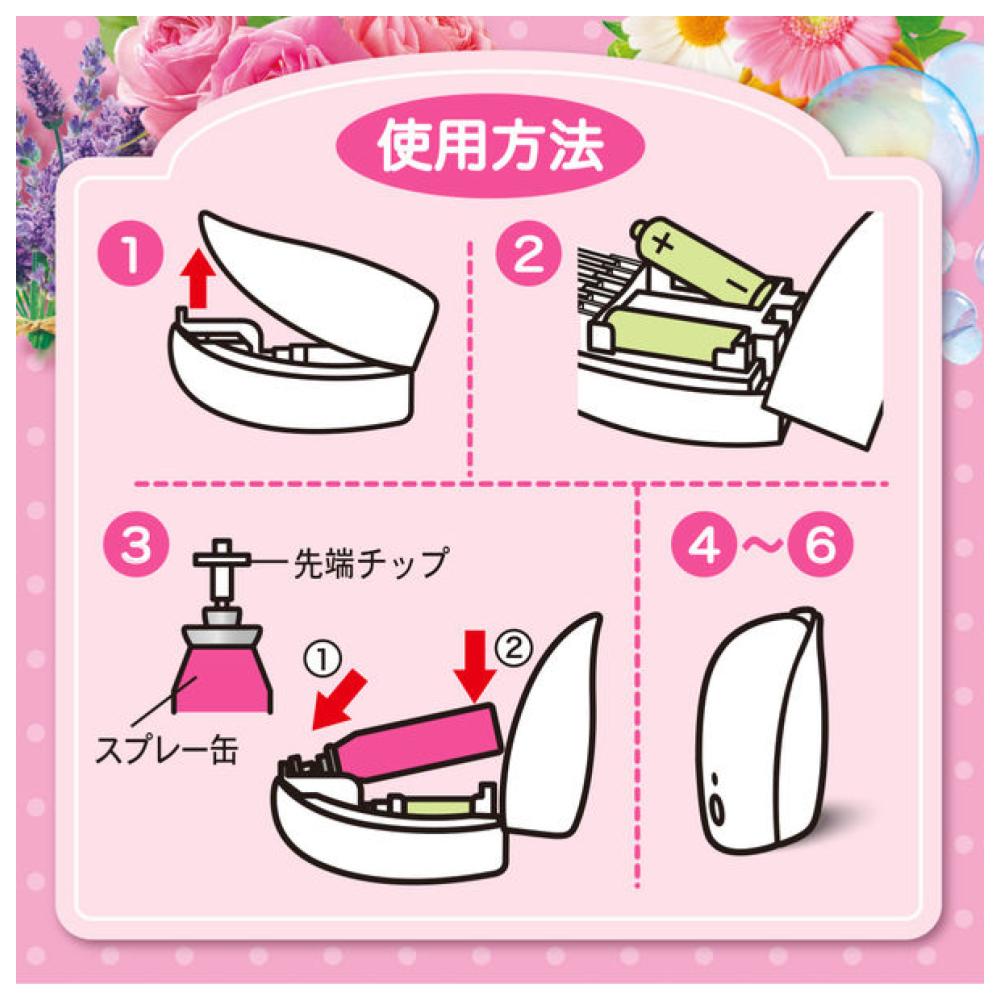 使用方法

1

2

+
−

3

先端チップ

スプレー缶

①

②

4〜6