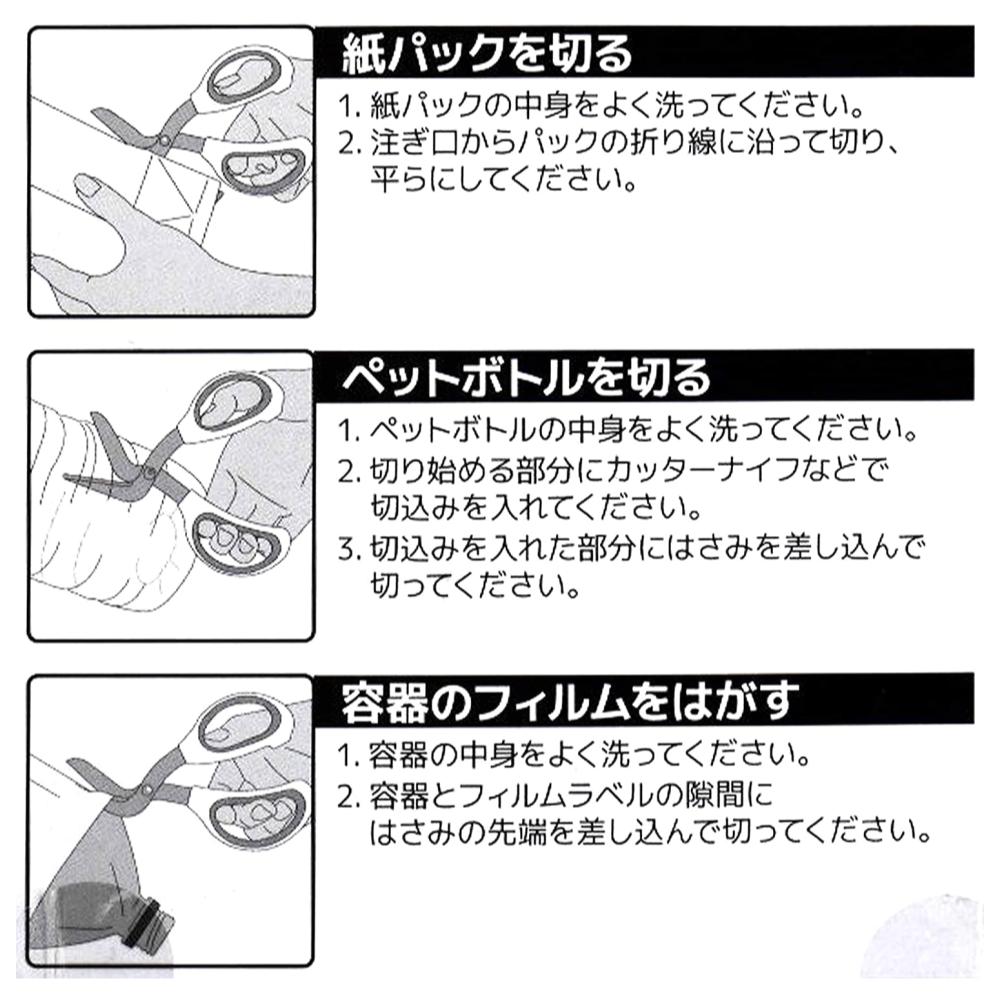 紙パックを切る

1. 紙パックの中身をよく洗ってください。
2. 注ぎ口からパックの折り線に沿って切り、平らにしてください。

ペットボトルを切る

1. ペットボトルの中身をよく洗ってください。
2. 切り始める部分にカッターナイフなどで切込みを入れてください。
3. 切込みを入れた部分にはさみを差し込んで切ってください。

容器のフィルムをはがす

1. 容器の中身をよく洗ってください。
2. 容器とフィルムラベルの隙間にはさみの先端を差し込んで切ってください。