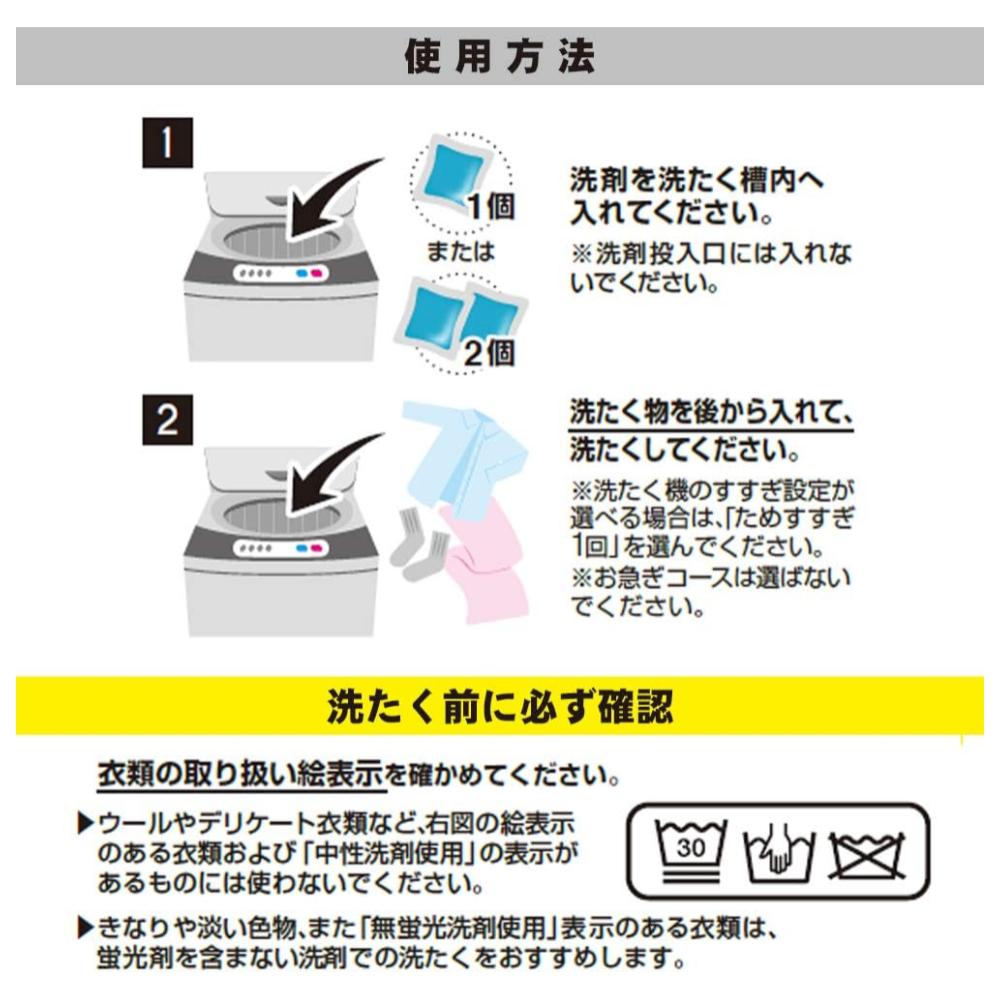 使用方法

1

1個

または

2個

洗剤を洗たく槽内へ入れてください。

※洗剤投入口には入れないでください。

2

洗たく物を後から入れて、洗たくしてください。

※洗たく機のすすぎ設定が選べる場合は、「ためすすぎ1回」を選んでください。

※お急ぎコースは選ばないでください。

洗たく前に必ず確認

衣類の取り扱い絵表示を確かめてください。

▶ウールやデリケート衣類など、右図の絵表示のある衣類および「中性洗剤使用」の表示があるものには使わないでください。

30

▶きなりや淡い色物、また「無蛍光洗剤使用」表示のある衣類は、蛍光剤を含まない洗剤での洗たくをおすすめします。